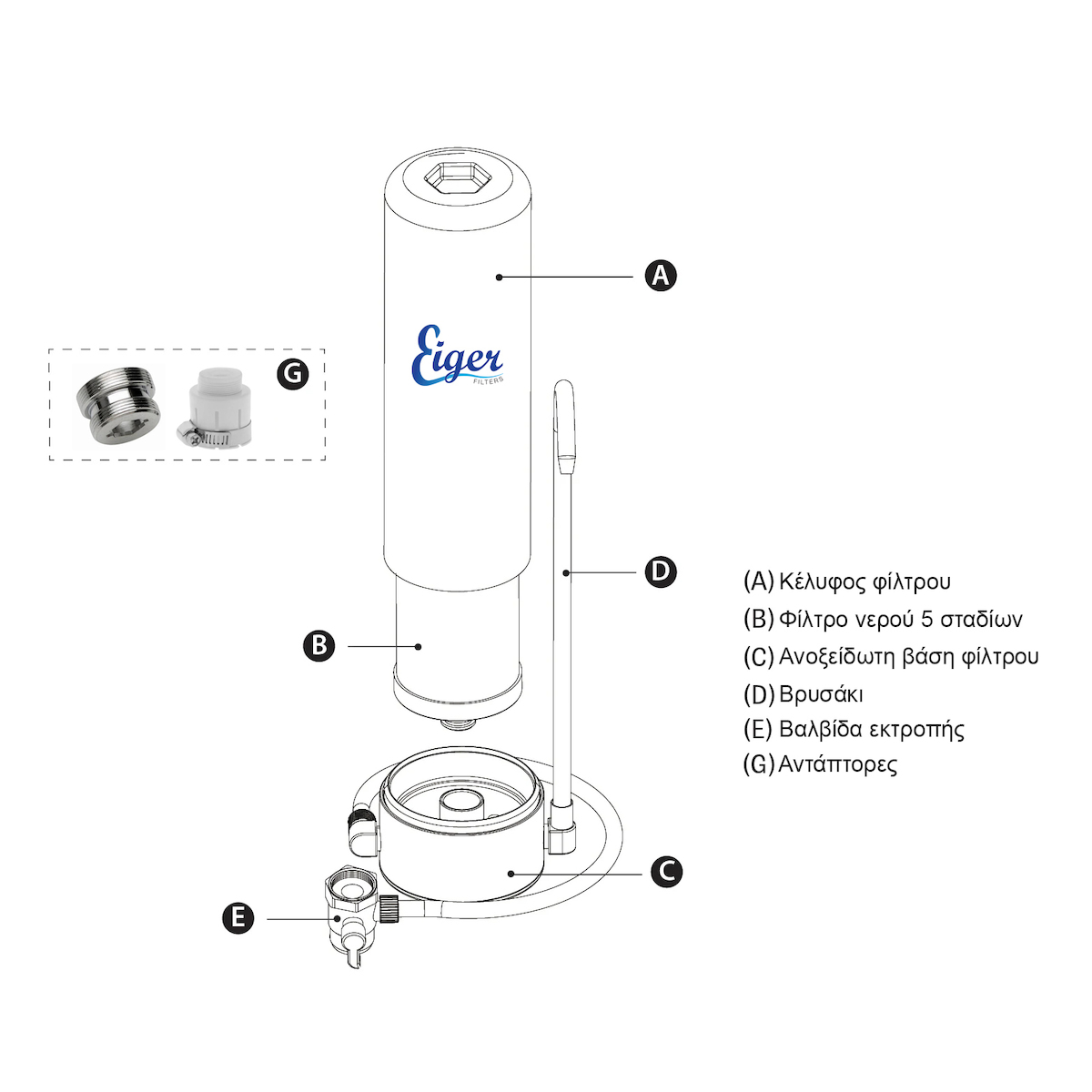 A

G

Eiger
FILTERS

D

B

C

E

(A) Κέλυφος φίλτρου
(B) Φίλτρο νερού 5 σταδίων
(C) Ανοξείδωτη βάση φίλτρου
(D) Βρυσάκι
(E) Βαλβίδα εκτροπής
(G) Αντάπτορες